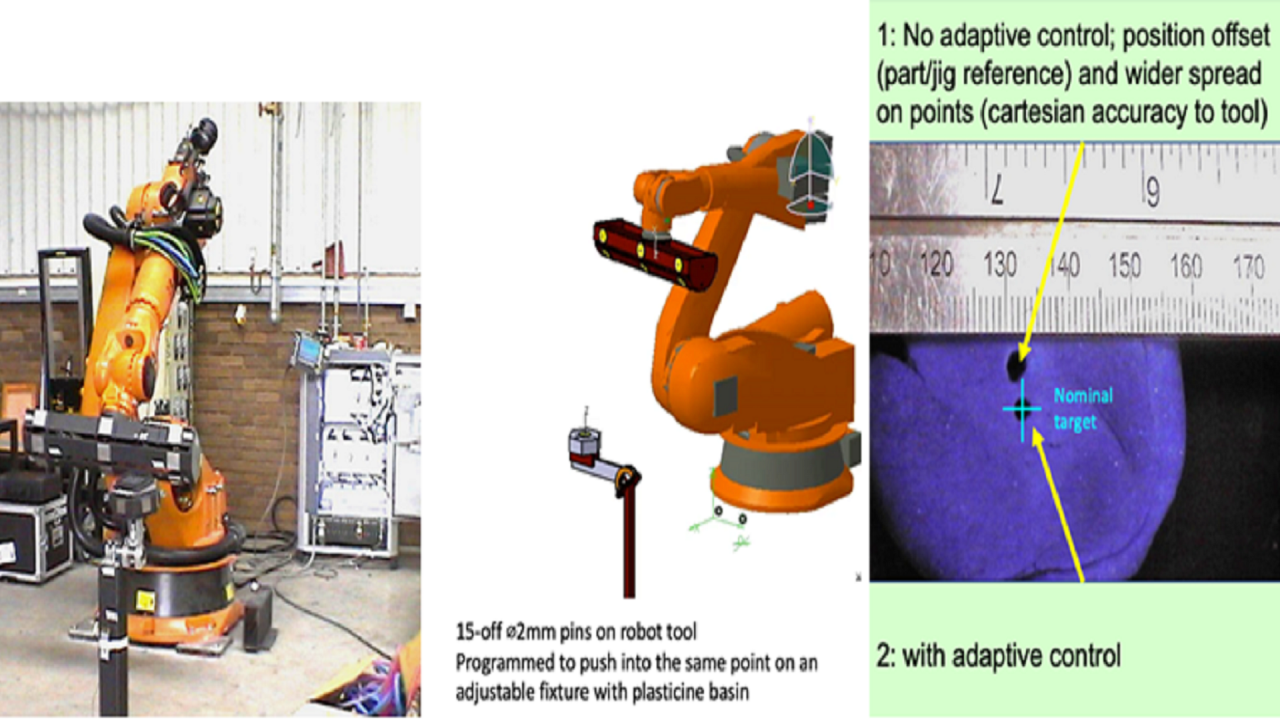 15-off ⌀2mm pins on robot tool
Programmed to push into the same point on an adjustable fixture with plasticine basin

1: No adaptive control; position offset (part/jig reference) and wider spread on points (cartesian accuracy to tool)

7

9

10 120 130 140 150 160 170

Nominal target

2: with adaptive control